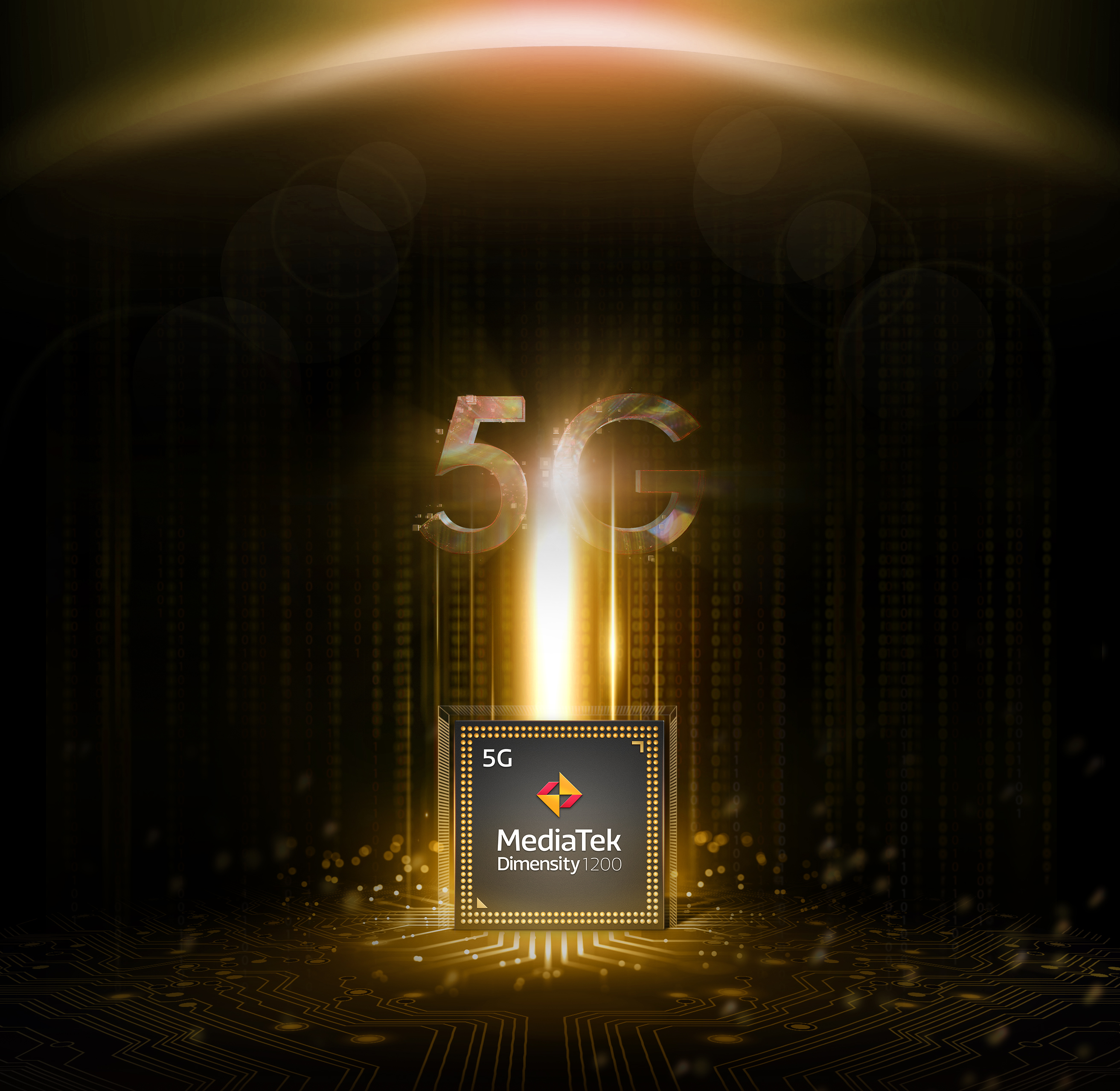 5G

5G

MediaTek
Dimensity 1200